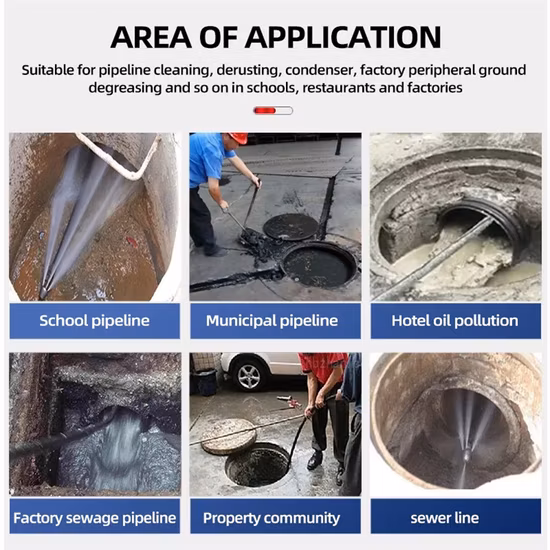 AREA OF APPLICATION

Suitable for pipeline cleaning, derusting, condenser, factory peripheral ground degreasing and so on in schools, restaurants and factories

School pipeline

Municipal pipeline

Hotel oil pollution

Factory sewage pipeline

Property community

sewer line